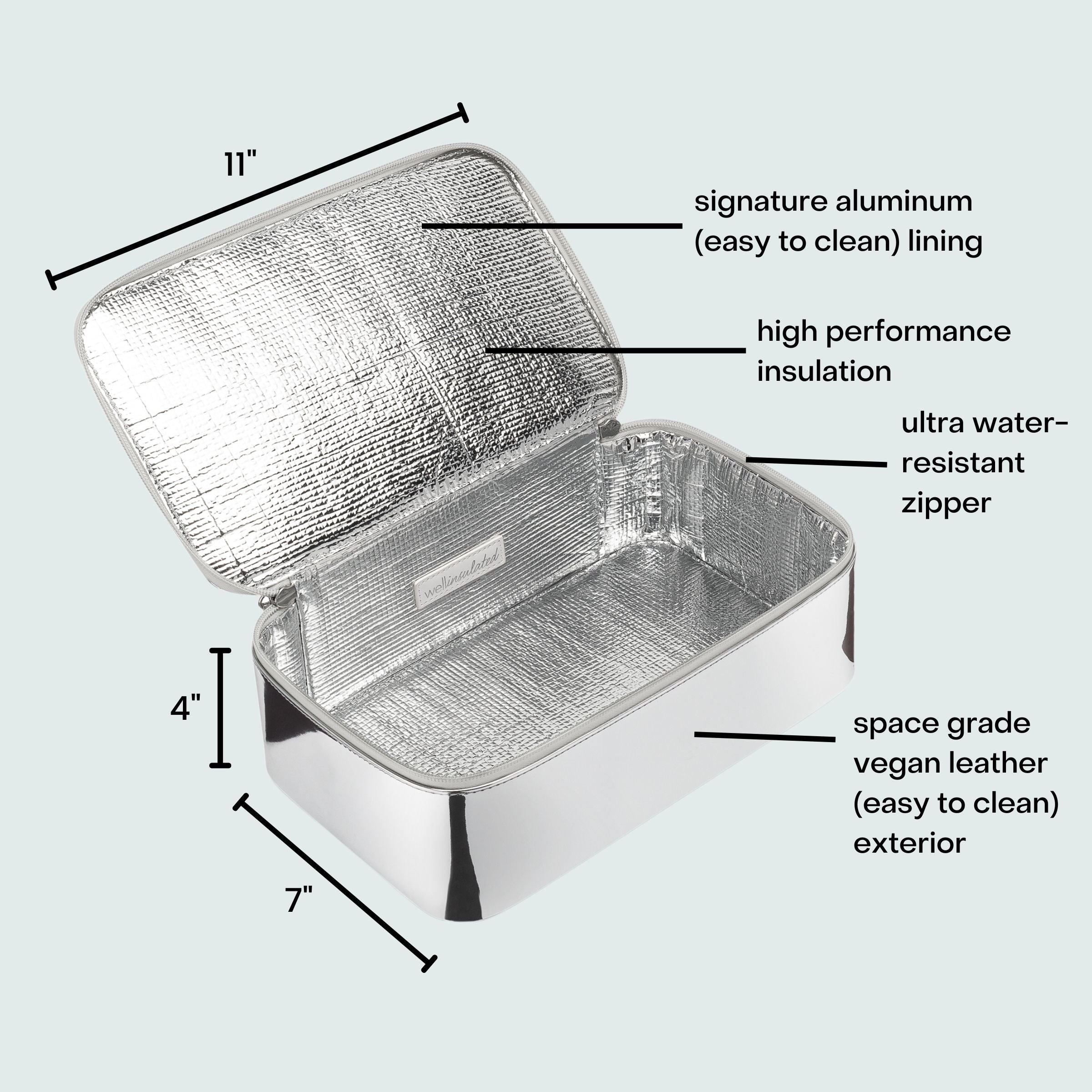 11"

signature aluminum (easy to clean) lining

high performance insulation

ultra water-resistant zipper

wellinsulated

4"

space grade vegan leather (easy to clean) exterior

7"