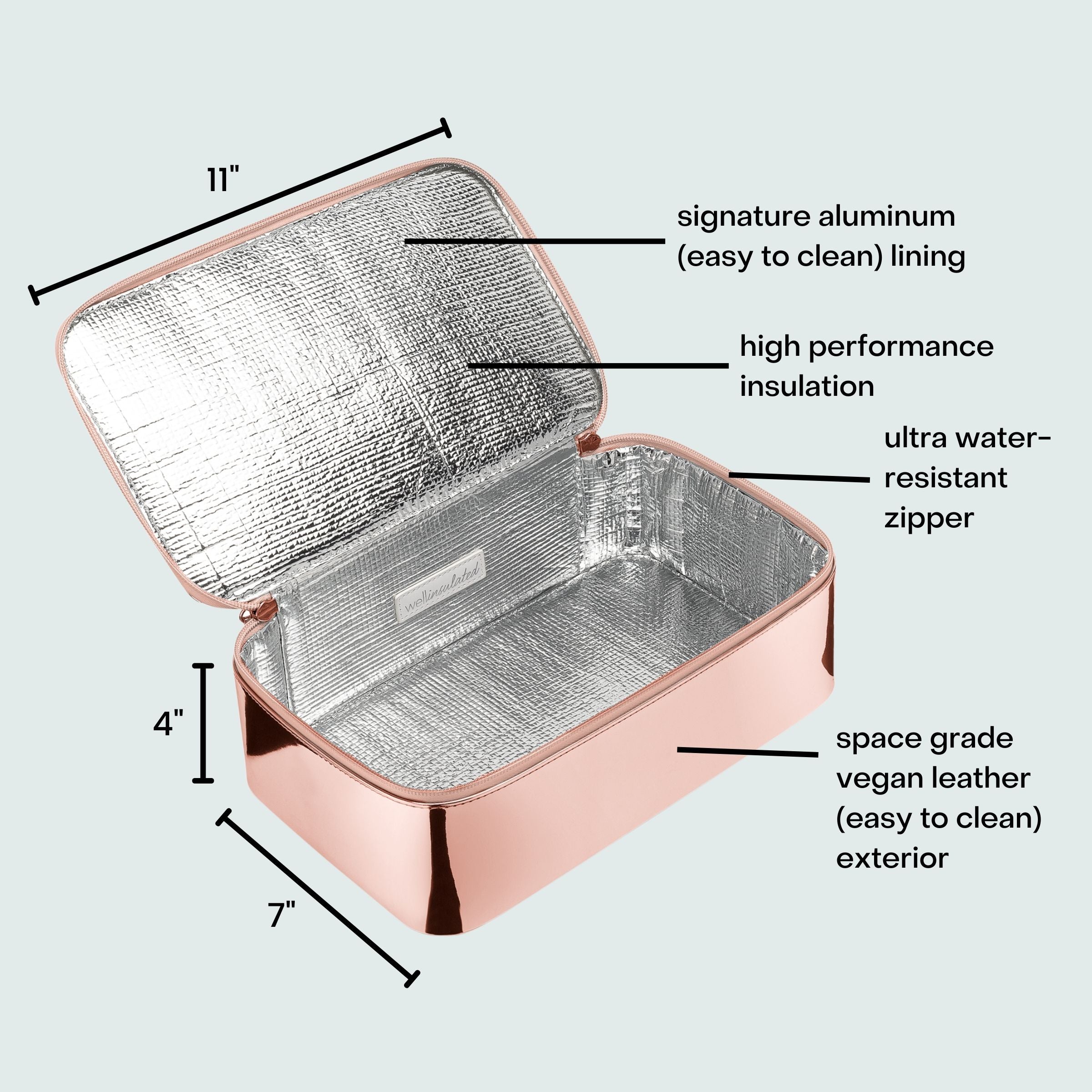 11"

signature aluminum (easy to clean) lining

high performance insulation

ultra water-resistant zipper

wellinsulated

4"

space grade vegan leather (easy to clean) exterior

7"