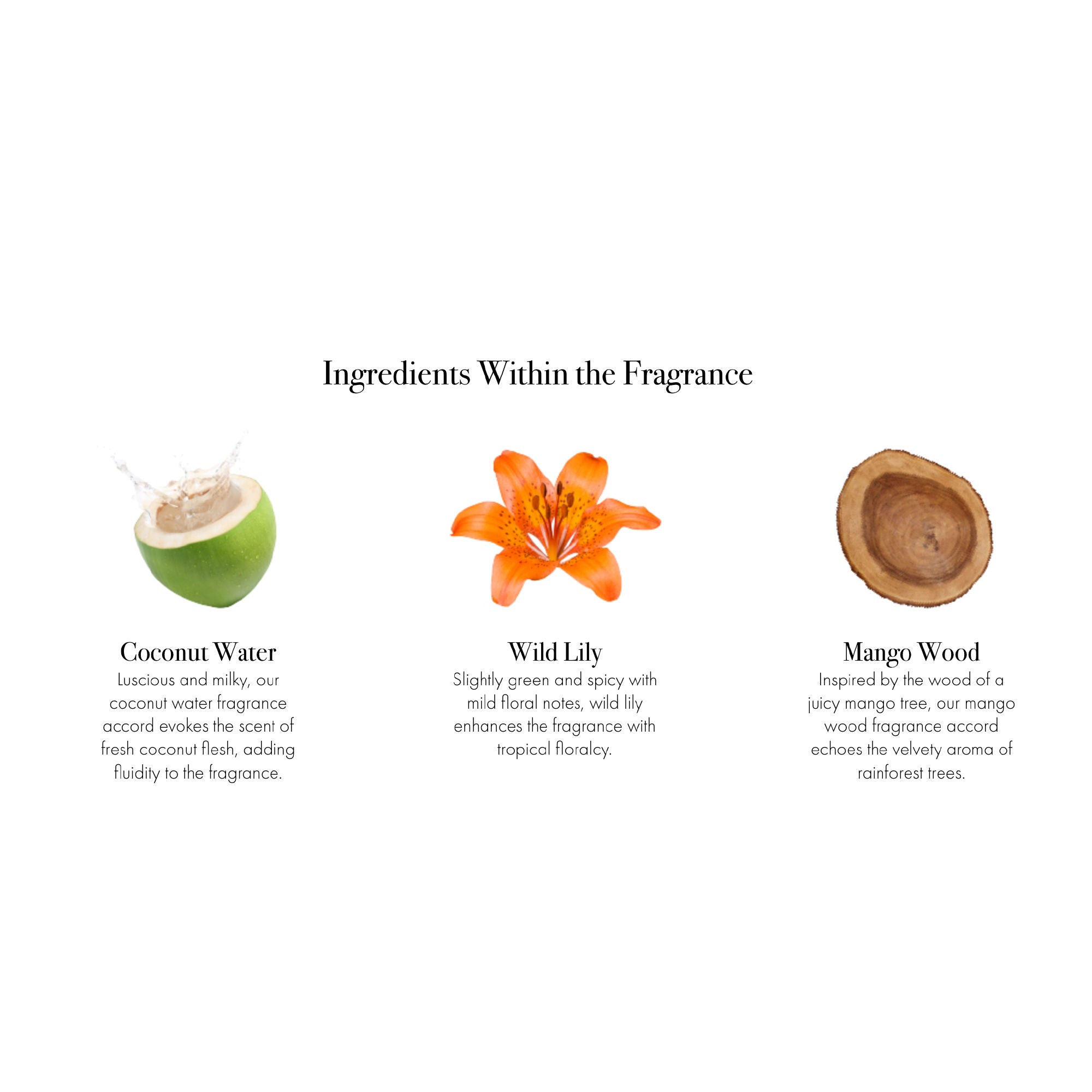 Ingredients Within the Fragrance

Coconut Water

Luscious and milky, our coconut water fragrance accord evokes the scent of fresh coconut flesh, adding fluidity to the fragrance.

Wild Lily

Slightly green and spicy with mild floral notes, wild lily enhances the fragrance with tropical floralcy.

Mango Wood

Inspired by the wood of a juicy mango tree, our mango wood fragrance accord echoes the velvety aroma of rainforest trees.