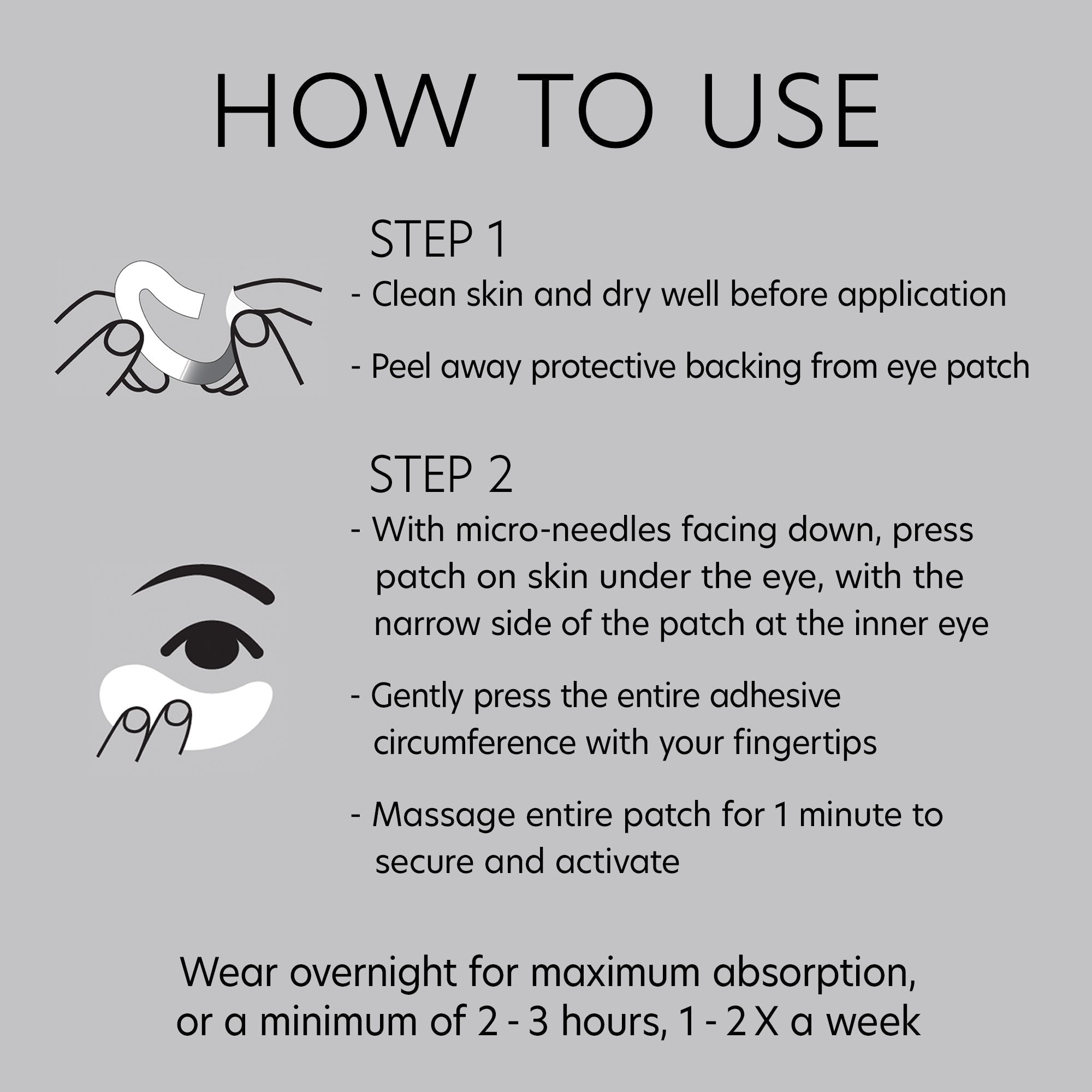 HOW TO USE

STEP 1

- Clean skin and dry well before application

- Peel away protective backing from eye patch

STEP 2

- With micro-needles facing down, press patch on skin under the eye, with the narrow side of the patch at the inner eye

- Gently press the entire adhesive circumference with your fingertips

- Massage entire patch for 1 minute to secure and activate

Wear overnight for maximum absorption, or a minimum of 2 - 3 hours, 1 - 2 X a week