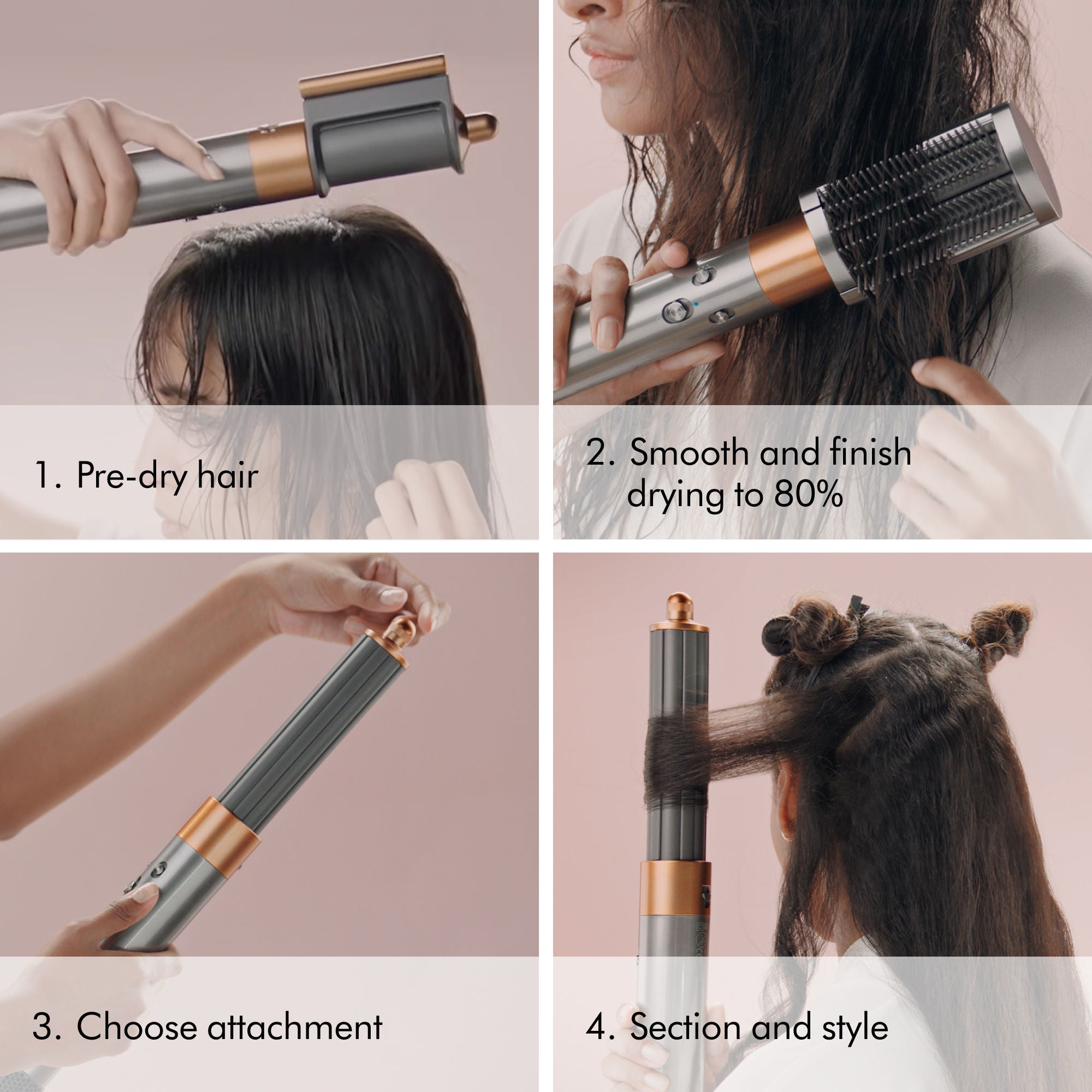 1. Pre-dry hair

2. Smooth and finish drying to 80%

3. Choose attachment

4. Section and style