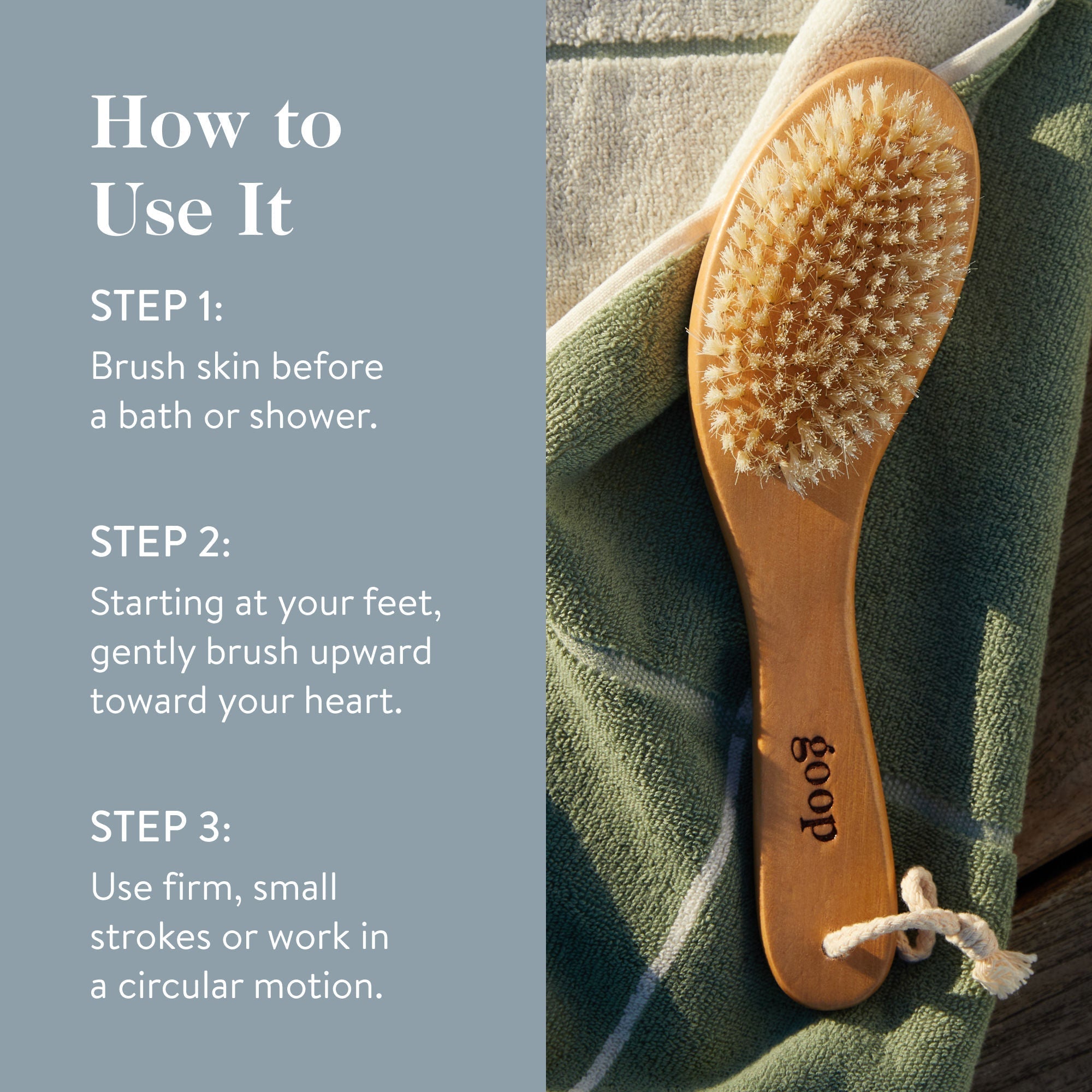 How to Use It

STEP 1:
Brush skin before a bath or shower.

STEP 2:
Starting at your feet, gently brush upward toward your heart.

STEP 3:
Use firm, small strokes or work in a circular motion.

goop