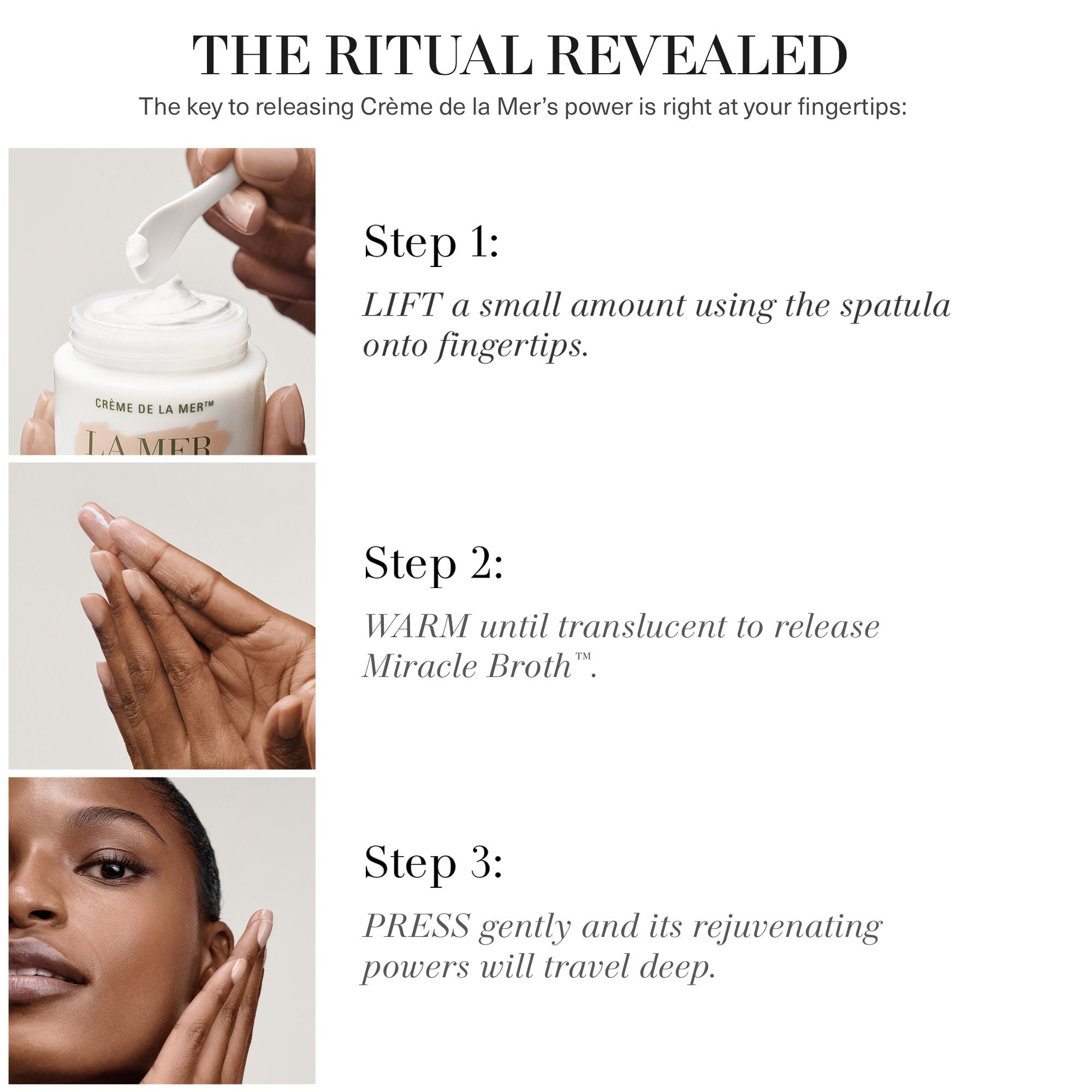 THE RITUAL REVEALED
The key to releasing Crème de la Mer's power is right at your fingertips:

CRÈME DE LA MER™
LA MER

Step 1:
LIFT a small amount using the spatula onto fingertips.

Step 2:
WARM until translucent to release Miracle Broth™.

Step 3:
PRESS gently and its rejuvenating powers will travel deep.