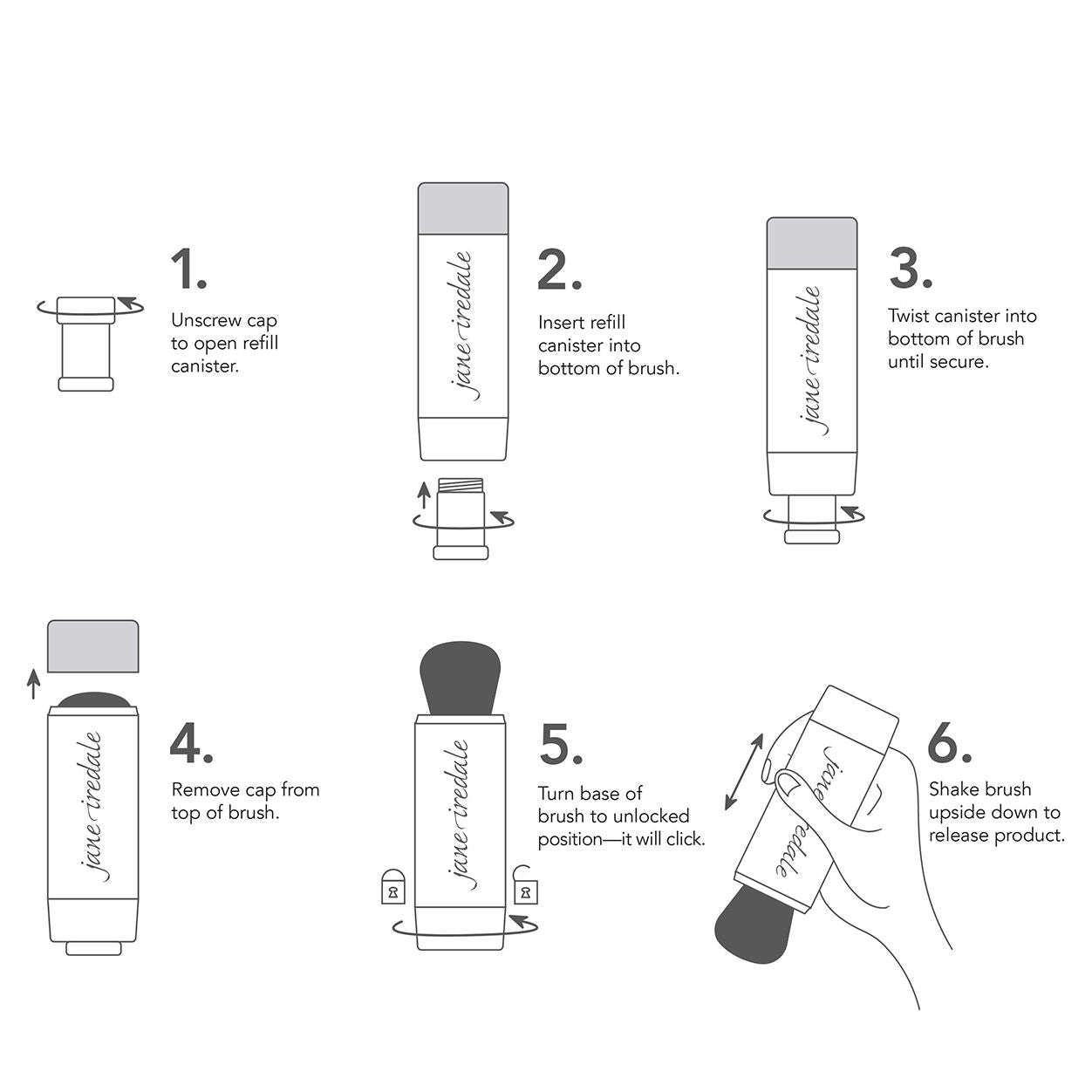 1.
Unscrew cap to open refill canister.

jane iredale

2.
Insert refill canister into bottom of brush.

jane iredale

3.
Twist canister into bottom of brush until secure.

jane iredale

4.
Remove cap from top of brush.

jane iredale

5.
Turn base of brush to unlocked position—it will click.

jane iredale

6.
Shake brush upside down to release product.