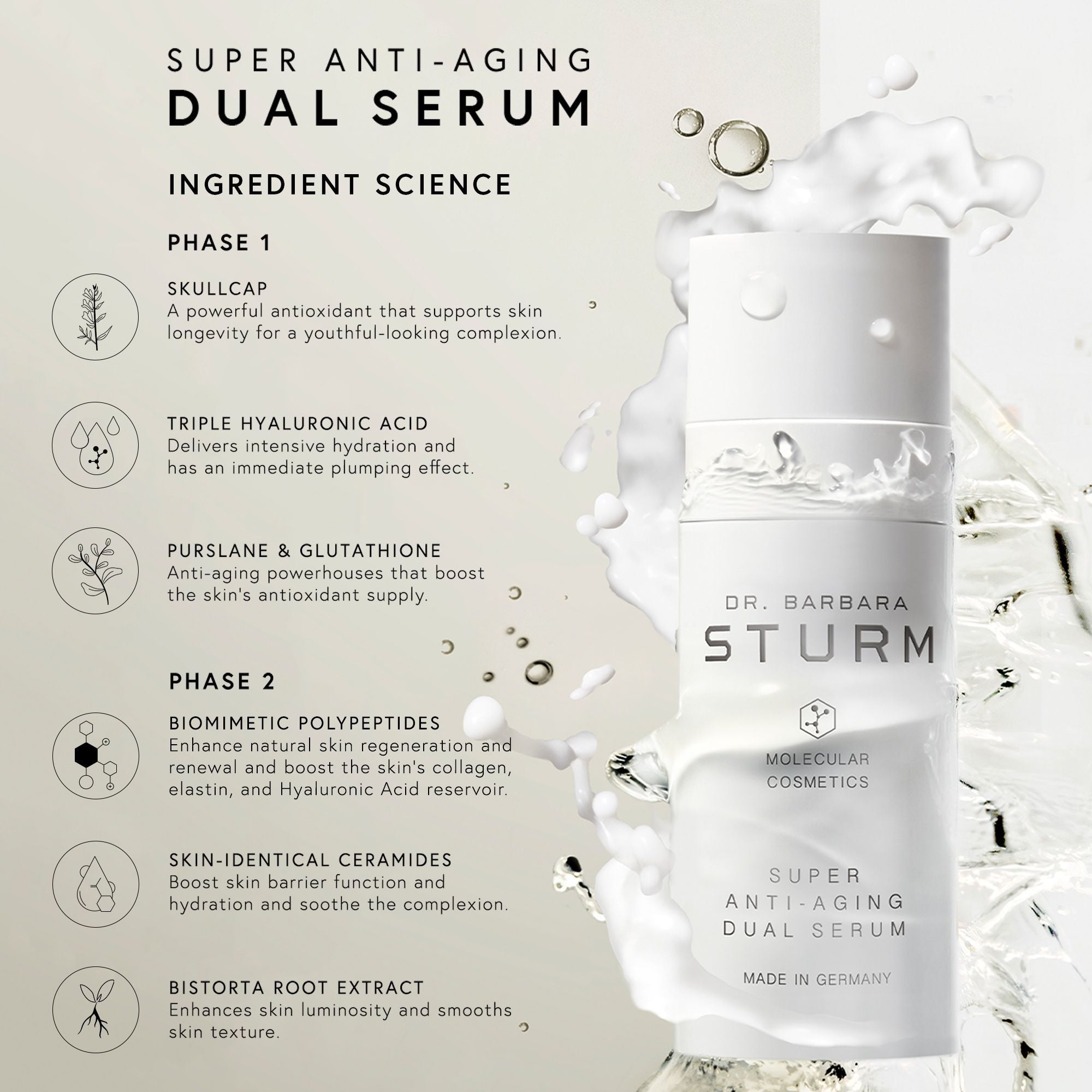 SUPER ANTI-AGING
DUAL SERUM

INGREDIENT SCIENCE

PHASE 1

SKULLCAP
A powerful antioxidant that supports skin longevity for a youthful-looking complexion.

TRIPLE HYALURONIC ACID
Delivers intensive hydration and has an immediate plumping effect.

PURSLANE & GLUTATHIONE
Anti-aging powerhouses that boost the skin's antioxidant supply.

PHASE 2

BIOMIMETIC POLYPEPTIDES
Enhance natural skin regeneration and renewal and boost the skin's collagen, elastin, and Hyaluronic Acid reservoir.

SKIN-IDENTICAL CERAMIDES
Boost skin barrier function and hydration and soothe the complexion.

BISTORTA ROOT EXTRACT
Enhances skin luminosity and smooths skin texture.

DR. BARBARA
STURM

MOLECULAR
COSMETICS

SUPER
ANTI-AGING
DUAL SERUM

MADE IN GERMANY