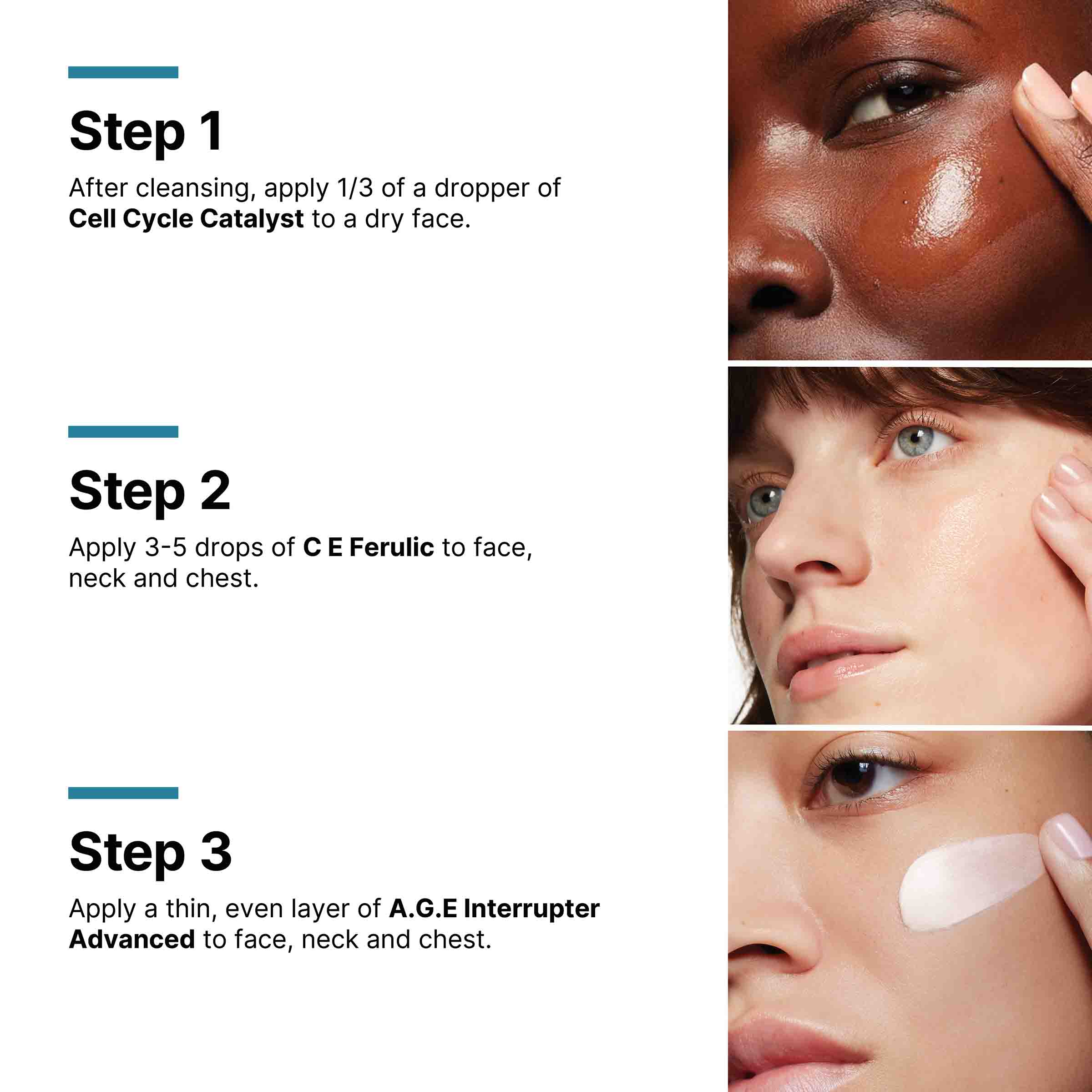 Step 1

After cleansing, apply 1/3 of a dropper of Cell Cycle Catalyst to a dry face.

Step 2

Apply 3-5 drops of C E Ferulic to face, neck and chest.

Step 3

Apply a thin, even layer of A.G.E Interrupter Advanced to face, neck and chest.