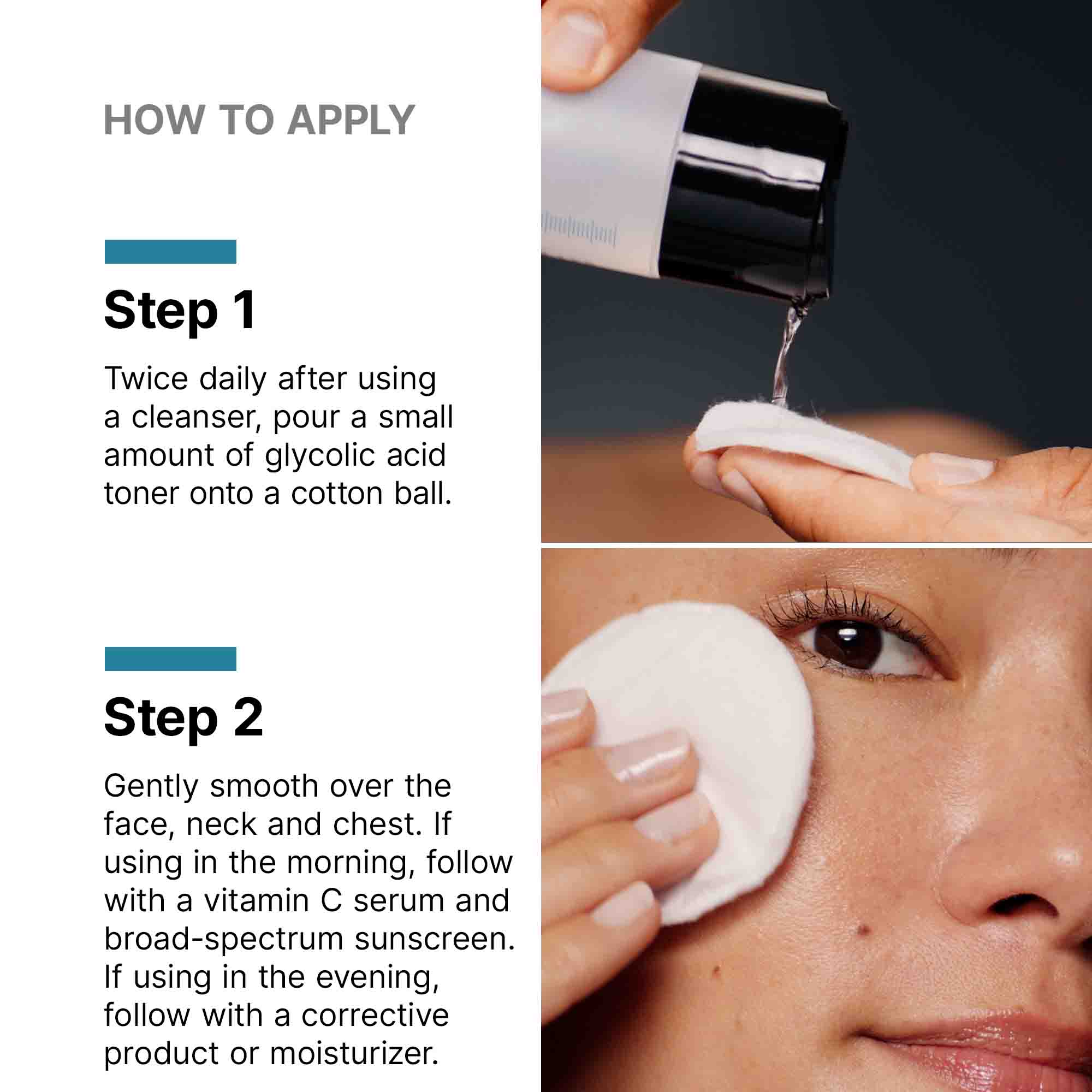 HOW TO APPLY

Step 1

Twice daily after using a cleanser, pour a small amount of glycolic acid toner onto a cotton ball.

Step 2

Gently smooth over the face, neck and chest. If using in the morning, follow with a vitamin C serum and broad-spectrum sunscreen. If using in the evening, follow with a corrective product or moisturizer.