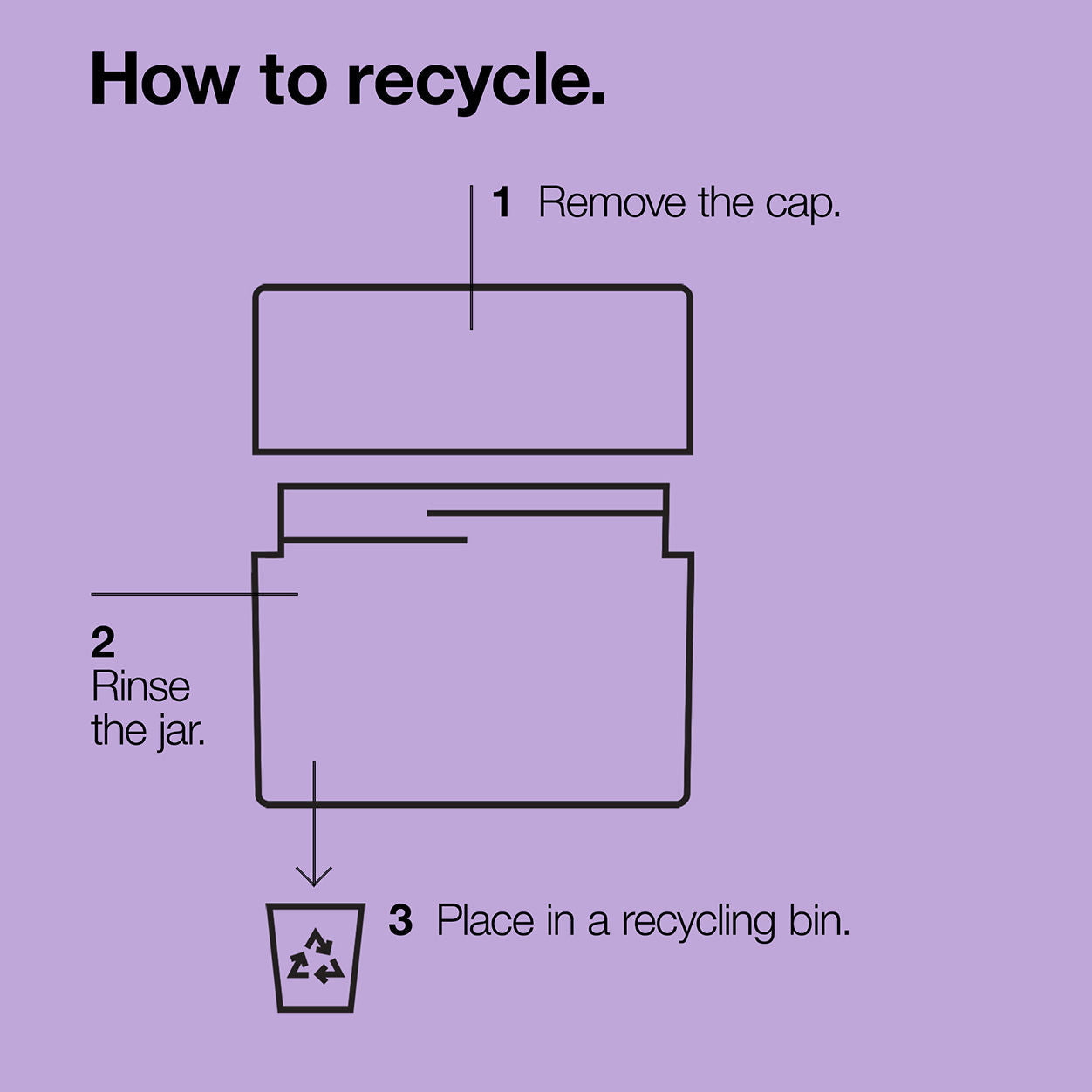 How to recycle.

1 Remove the cap.

2
Rinse
the jar.

3 Place in a recycling bin.