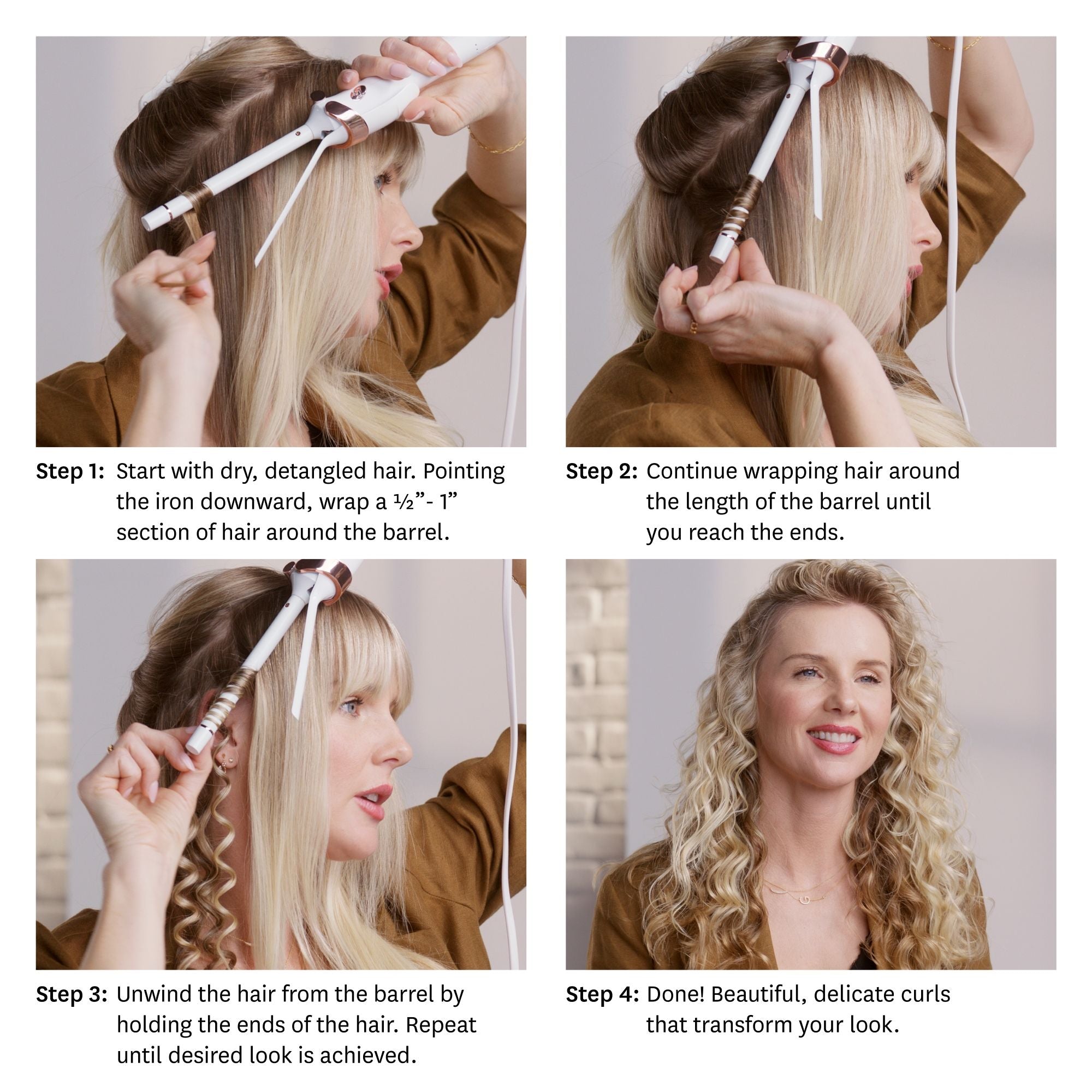 Step 1: Start with dry, detangled hair. Pointing the iron downward, wrap a ½”- 1” section of hair around the barrel.

Step 2: Continue wrapping hair around the length of the barrel until you reach the ends.

Step 3: Unwind the hair from the barrel by holding the ends of the hair. Repeat until desired look is achieved.

Step 4: Done! Beautiful, delicate curls that transform your look.