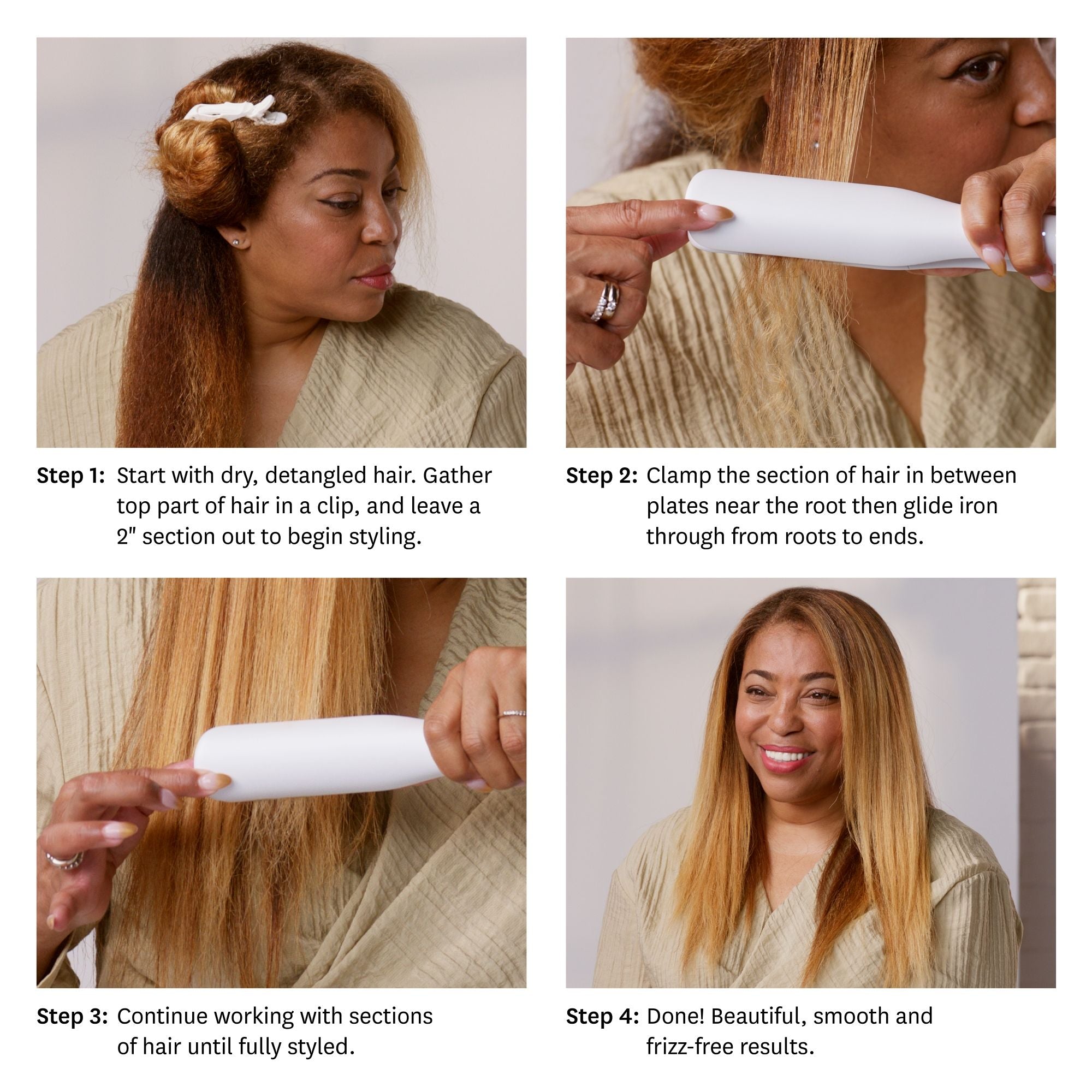 Step 1: Start with dry, detangled hair. Gather top part of hair in a clip, and leave a 2" section out to begin styling.

Step 2: Clamp the section of hair in between plates near the root then glide iron through from roots to ends.

Step 3: Continue working with sections of hair until fully styled.

Step 4: Done! Beautiful, smooth and frizz-free results.